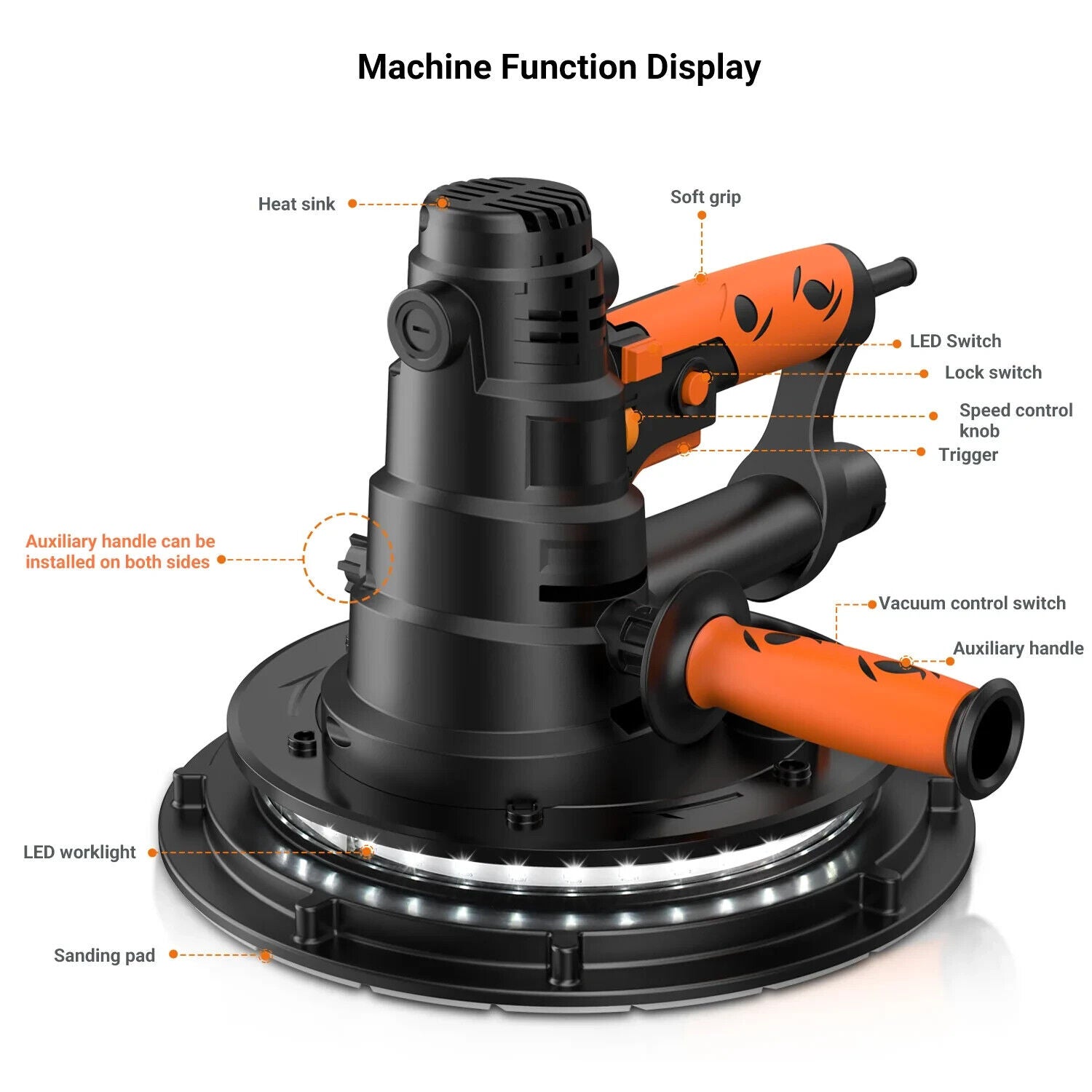 Machine Function Display

Heat sink

Soft grip

LED Switch

Lock switch

Speed control knob

Trigger

Auxiliary handle can be installed on both sides

Vacuum control switch

Auxiliary handle

LED worklight

Sanding pad