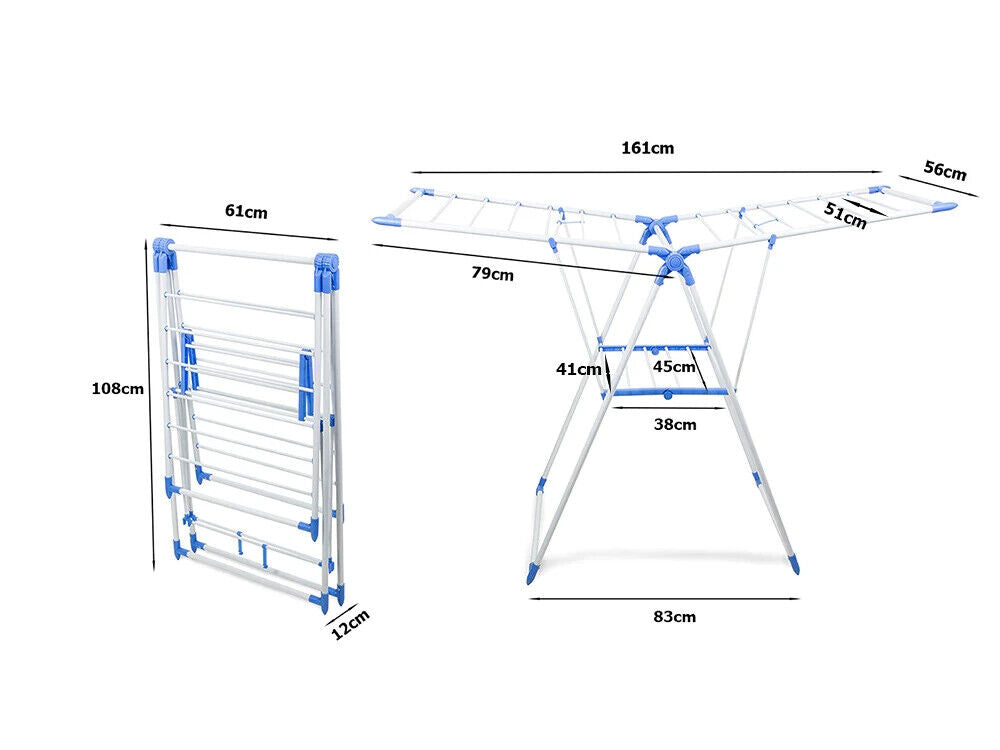 61cm

108cm

12cm

161cm

56cm

51cm

79cm

41cm

45cm

38cm

83cm