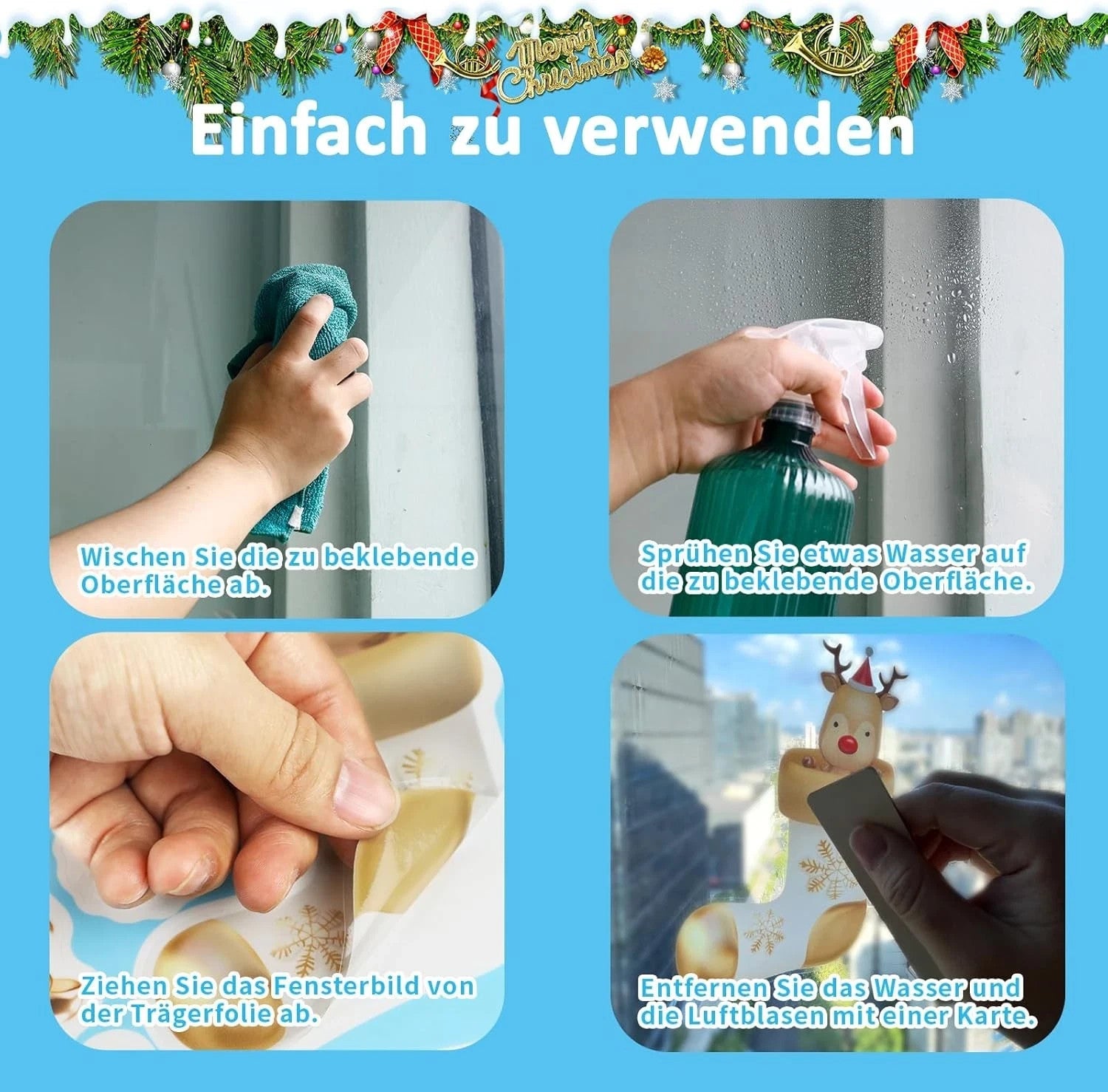 Merry Christmas

Einfach zu verwenden

Wischen Sie die zu beklebende Oberfläche ab.

Sprühen Sie etwas Wasser auf die zu beklebende Oberfläche.

Ziehen Sie das Fensterbild von der Trägerfolie ab.

Entfernen Sie das Wasser und die Luftblasen mit einer Karte.