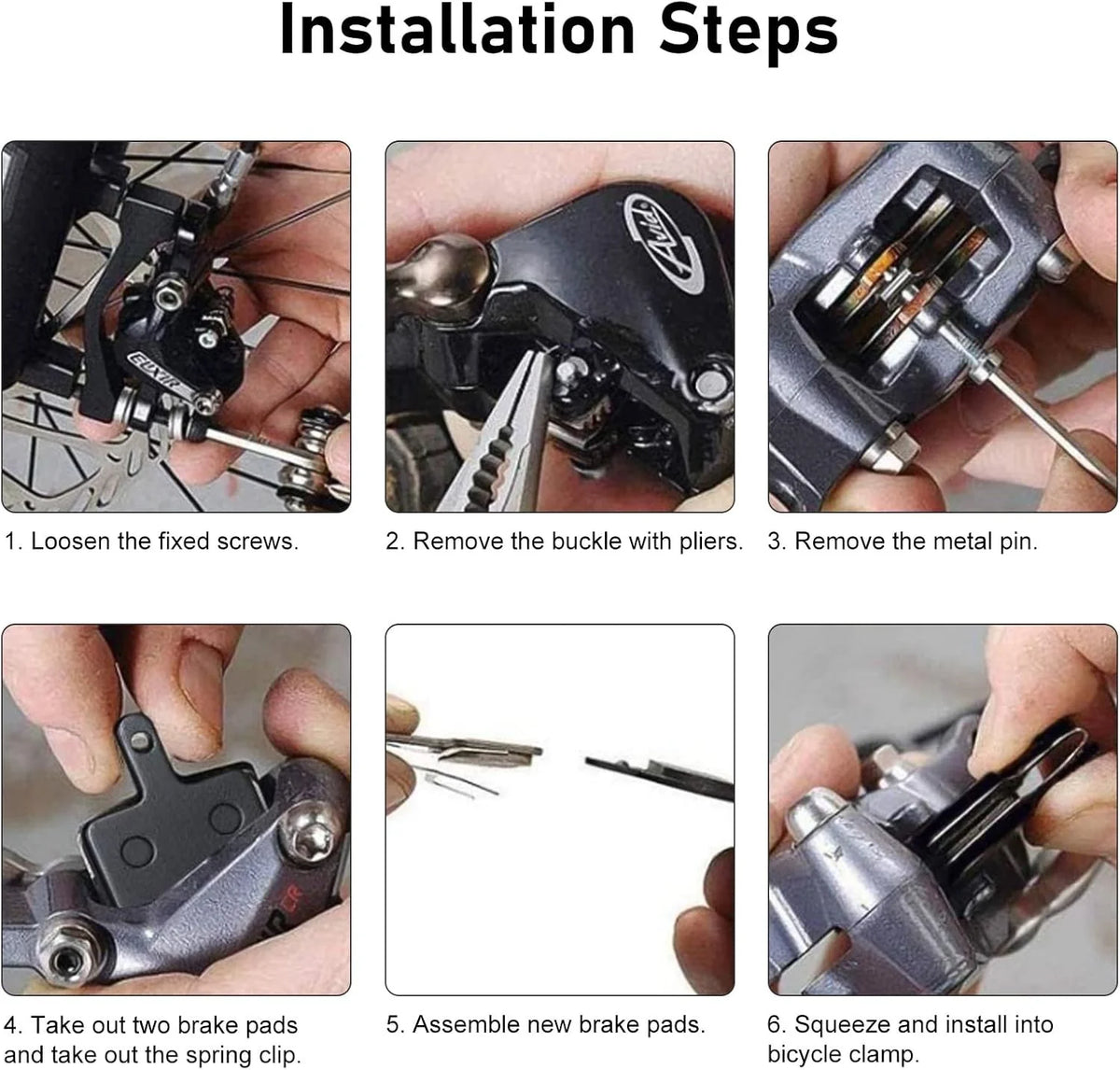 Installation Steps

ELIXIR

Avid

1. Loosen the fixed screws.

2. Remove the buckle with pliers.

3. Remove the metal pin.

4. Take out two brake pads and take out the spring clip.

5. Assemble new brake pads.

6. Squeeze and install into bicycle clamp.