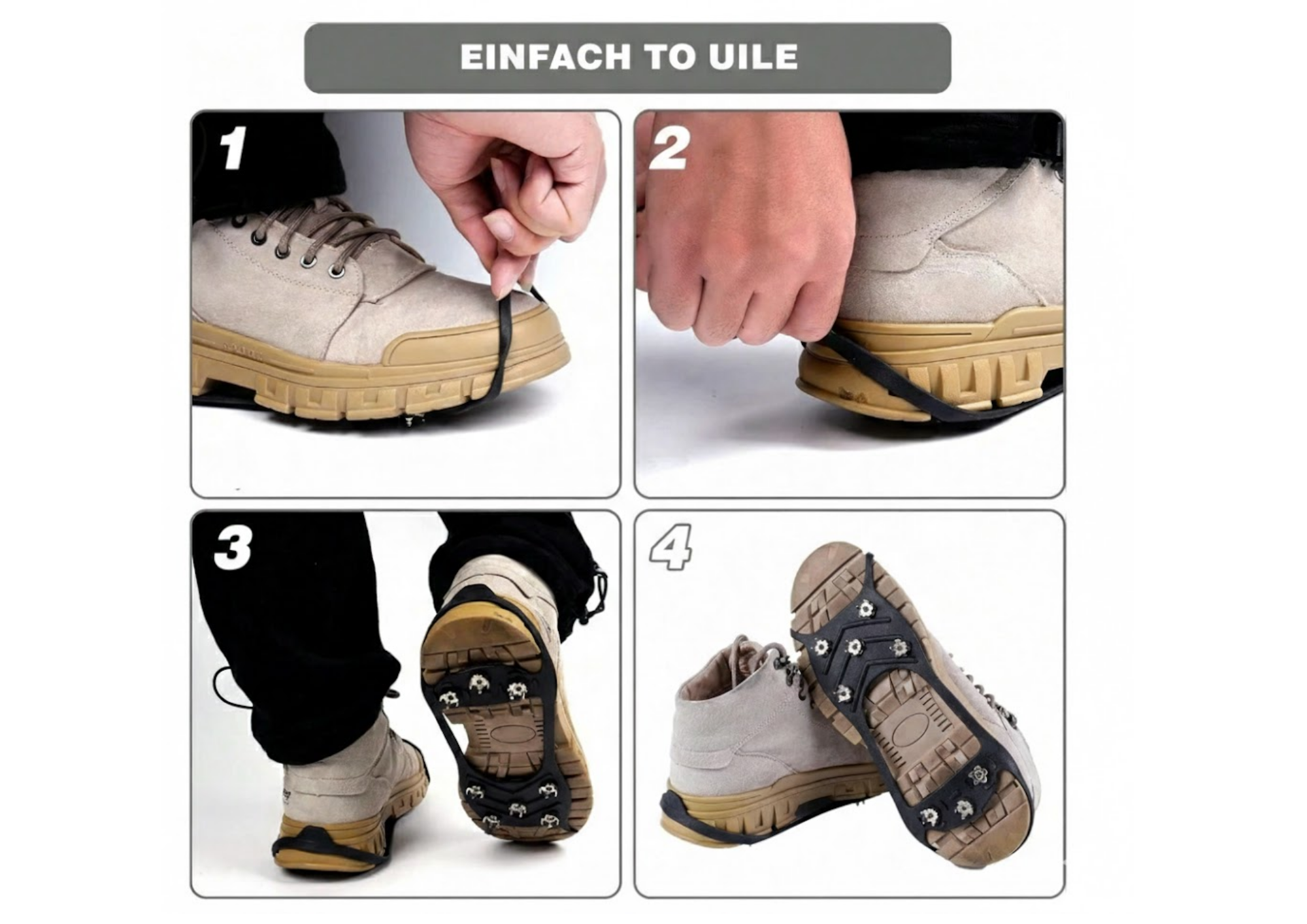 EINFACH TO UILE

1

2

3

4