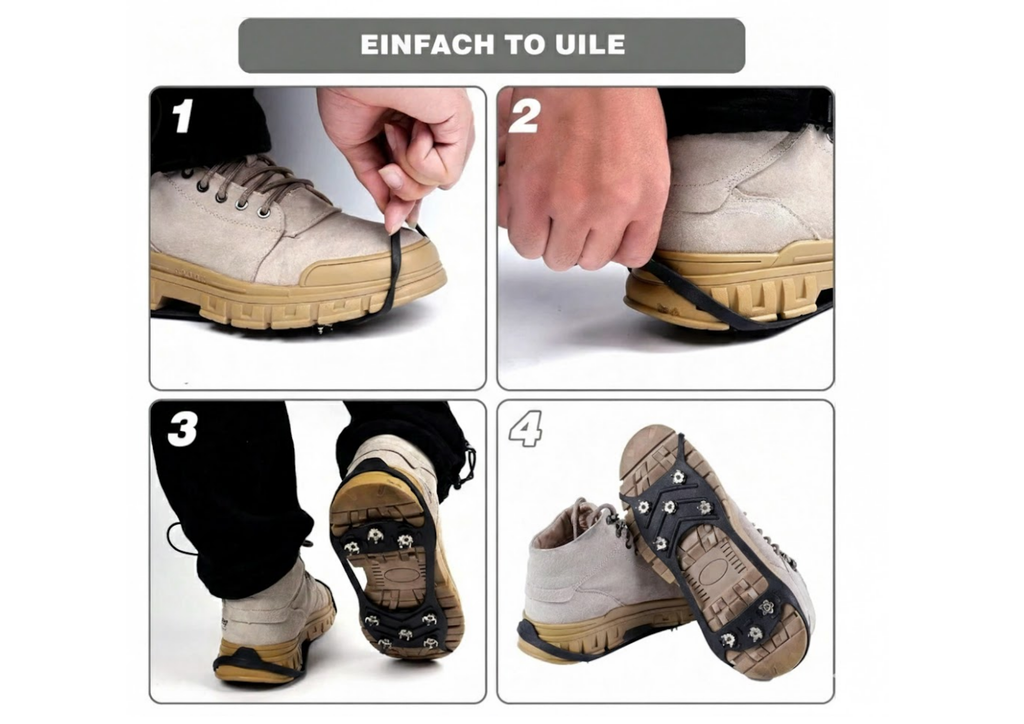 EINFACH TO UILE

1

2

3

4