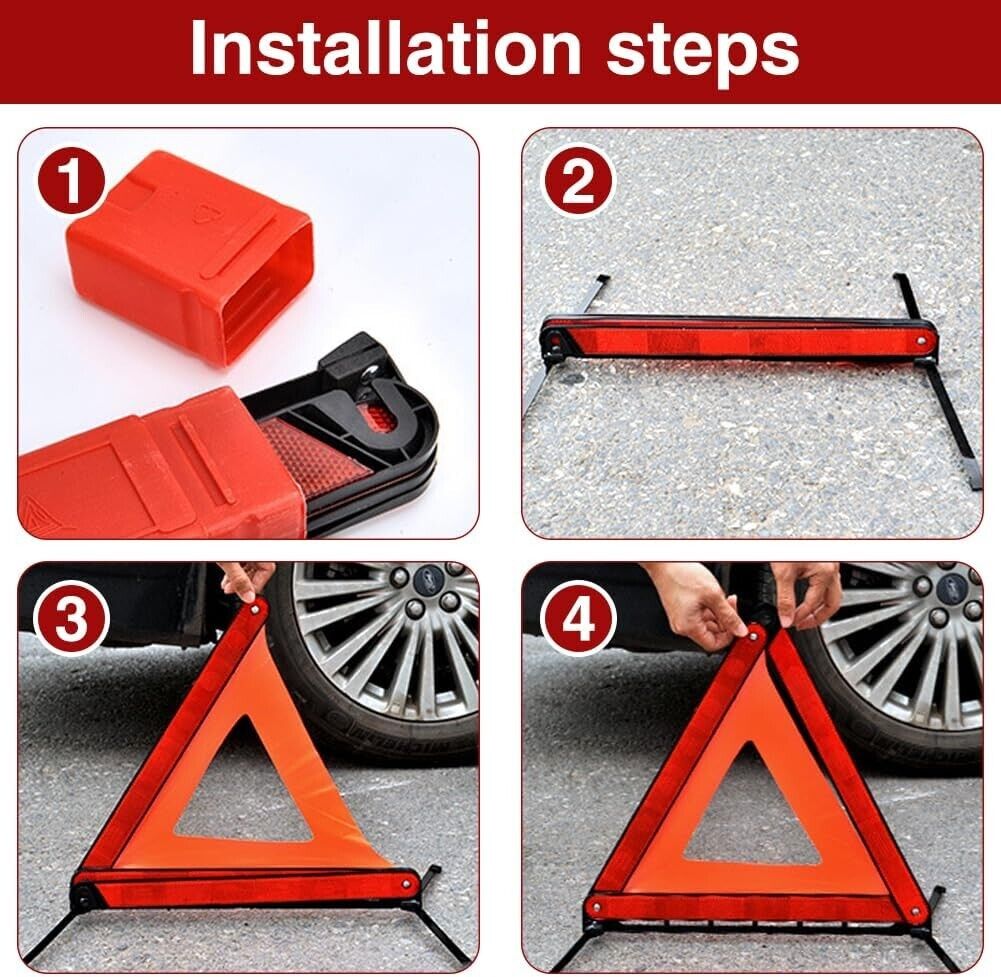 Installation steps

1

2

3

4