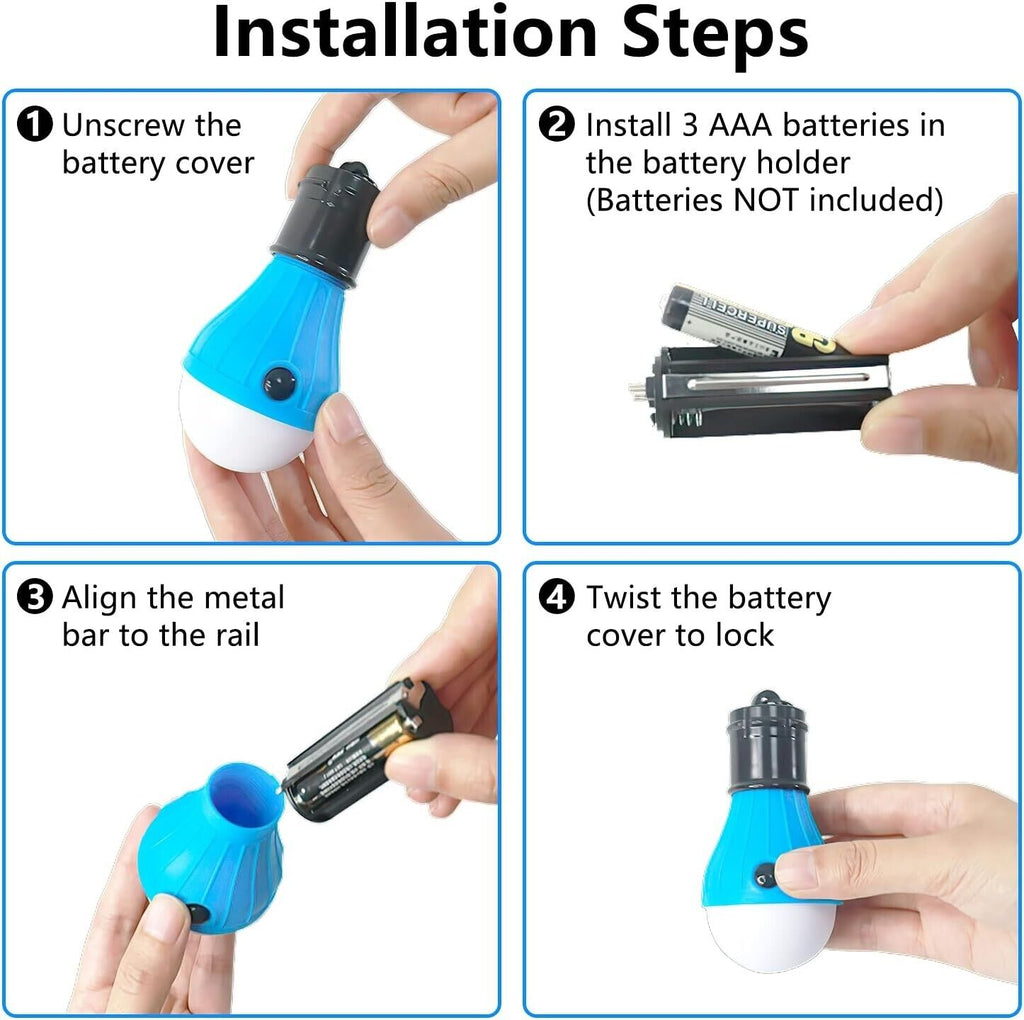 Installation Steps

❶ Unscrew the battery cover

❷ Install 3 AAA batteries in the battery holder (Batteries NOT included)

GP SUPERCELL

❸ Align the metal bar to the rail

❹ Twist the battery cover to lock