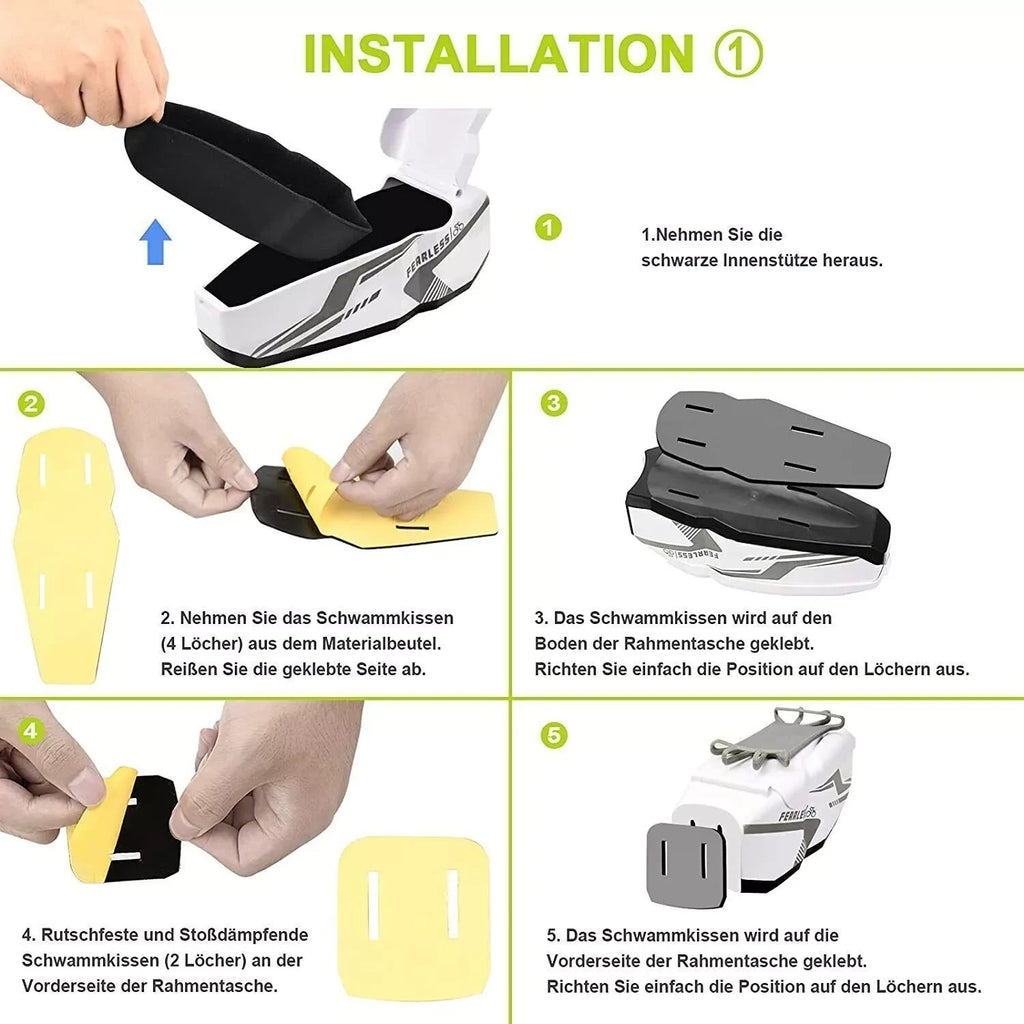 INSTALLATION ①

FEARLESS

1

1.Nehmen Sie die schwarze Innenstütze heraus.

2

2. Nehmen Sie das Schwammkissen (4 Löcher) aus dem Materialbeutel. Reißen Sie die geklebte Seite ab.

3

FEARLESS

3. Das Schwammkissen wird auf den Boden der Rahmentasche geklebt. Richten Sie einfach die Position auf den Löchern aus.

4

4. Rutschfeste und Stoßdämpfende Schwammkissen (2 Löcher) an der Vorderseite der Rahmentasche.

5

FEARLESS

5. Das Schwammkissen wird auf die Vorderseite der Rahmentasche geklebt. Richten Sie einfach die Position auf den Löchern aus.