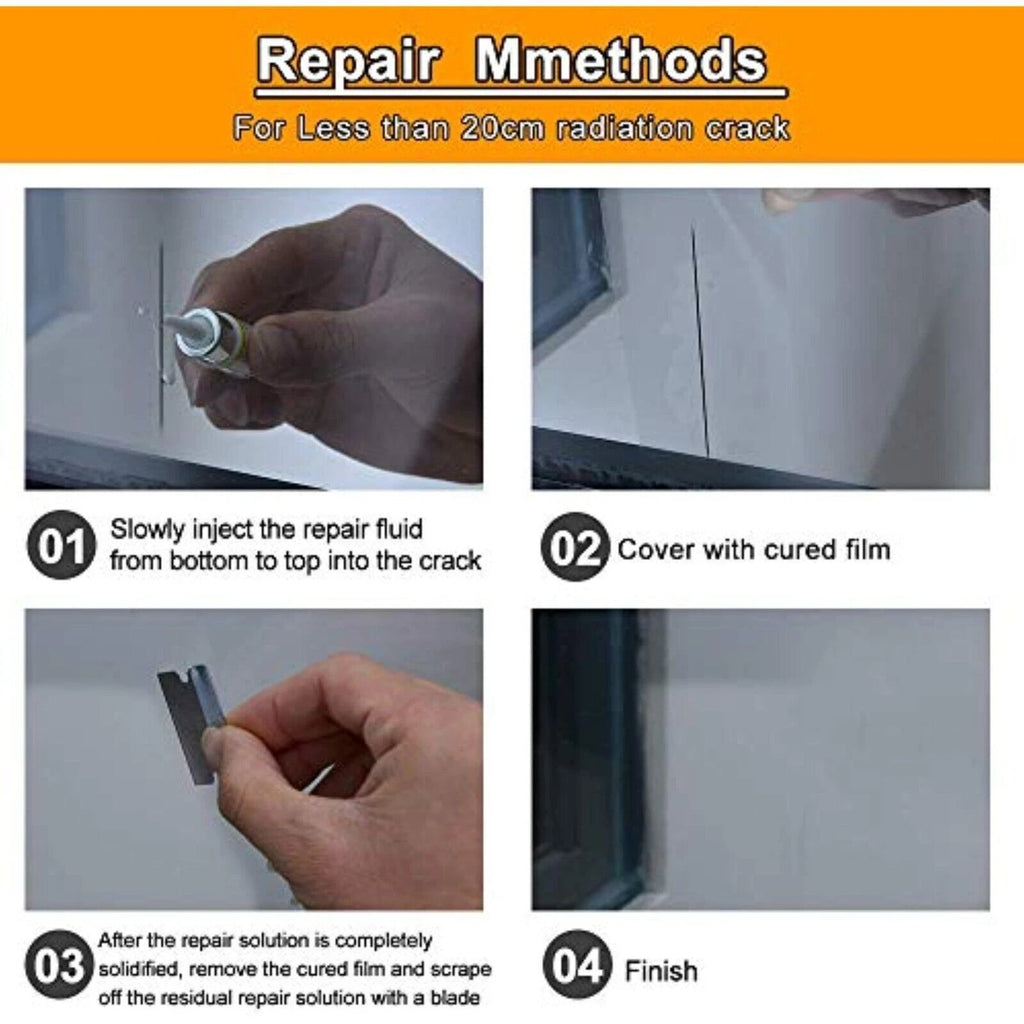 Repair Mmethods

For Less than 20cm radiation crack

01 Slowly inject the repair fluid from bottom to top into the crack

02 Cover with cured film

03 After the repair solution is completely solidified, remove the cured film and scrape off the residual repair solution with a blade

04 Finish