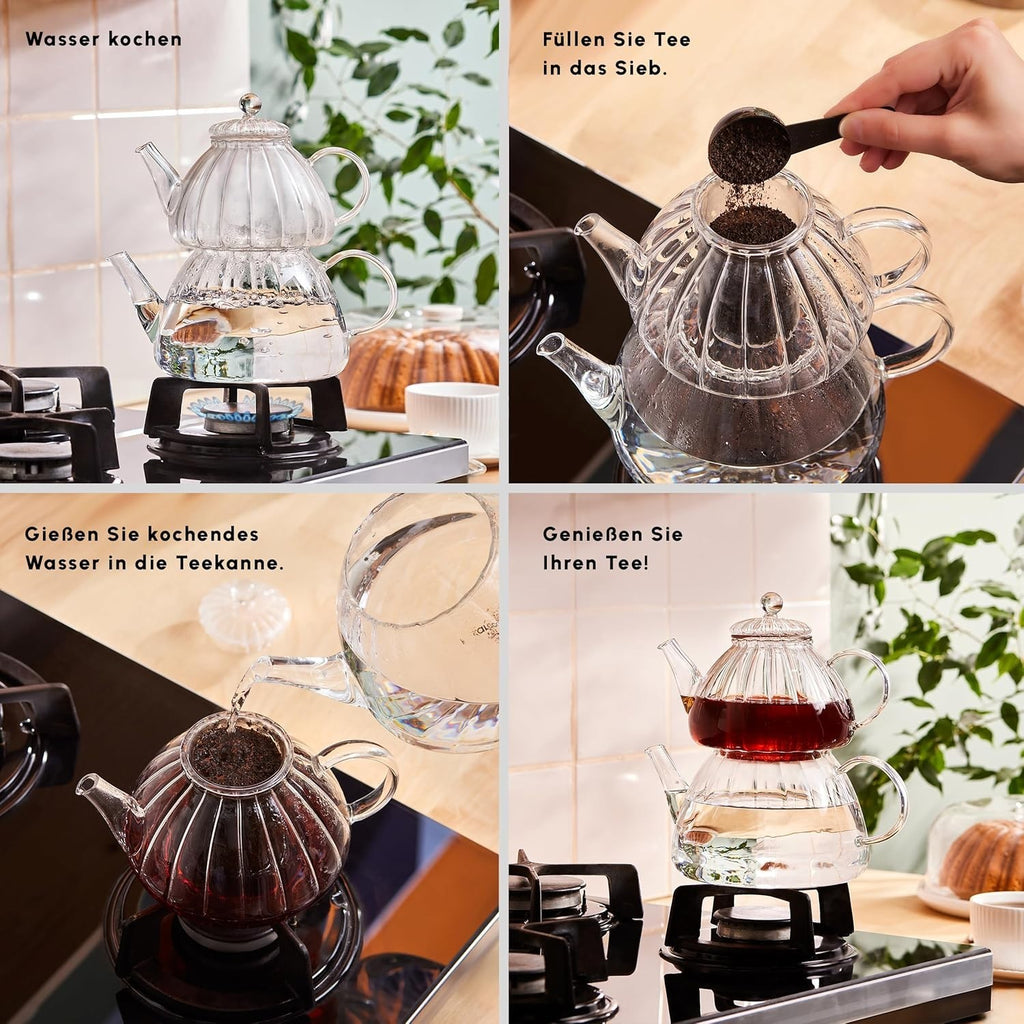 Wasser kochen

Füllen Sie Tee in das Sieb.

Gießen Sie kochendes Wasser in die Teekanne.

Genießen Sie Ihren Tee!