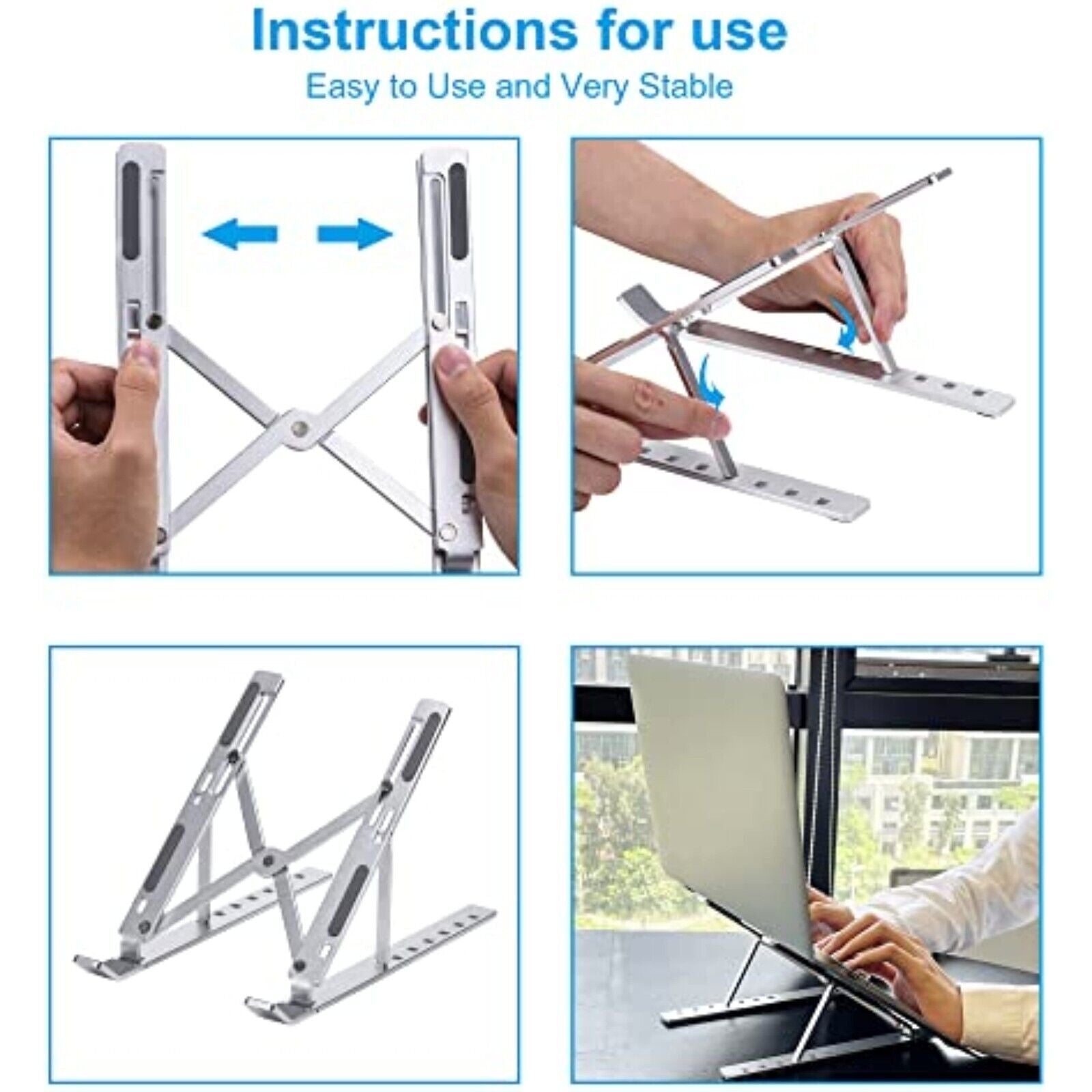 Instructions for use

Easy to Use and Very Stable