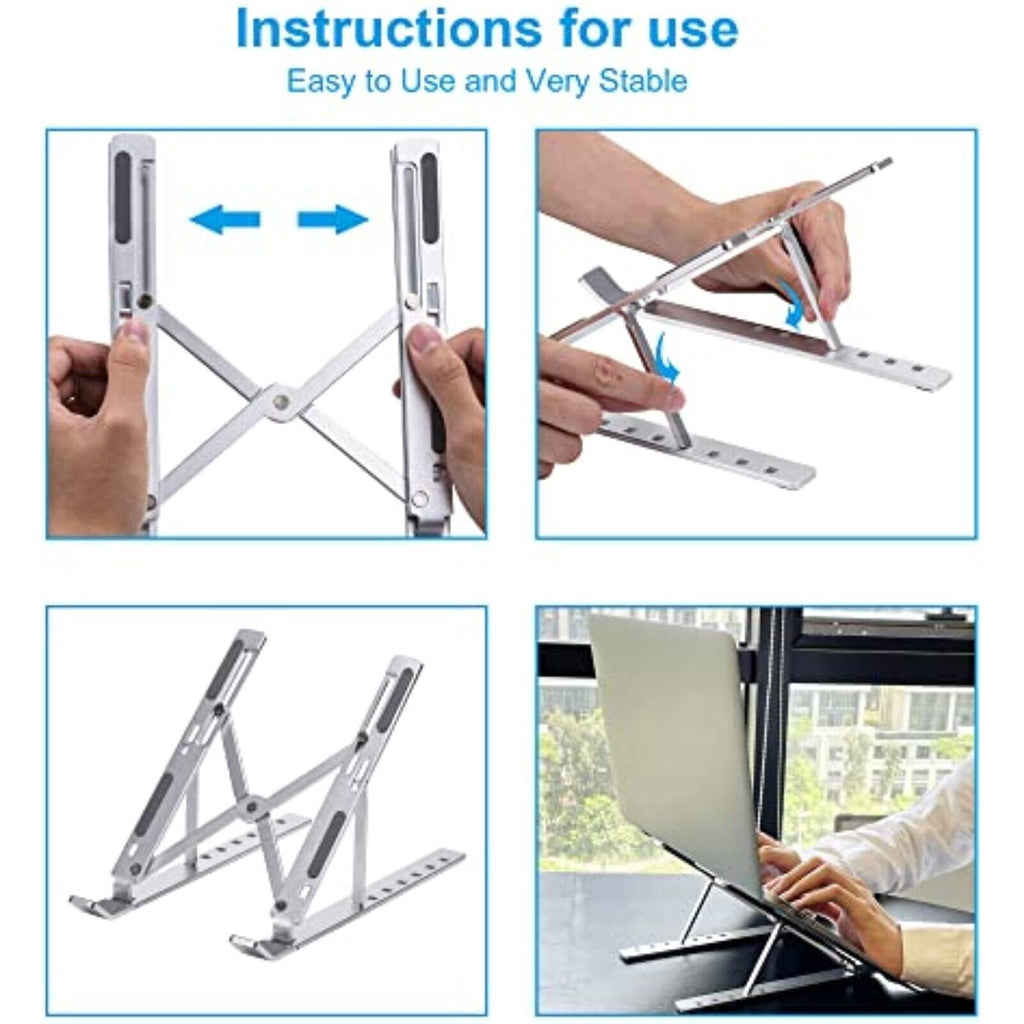 Instructions for use
Easy to Use and Very Stable