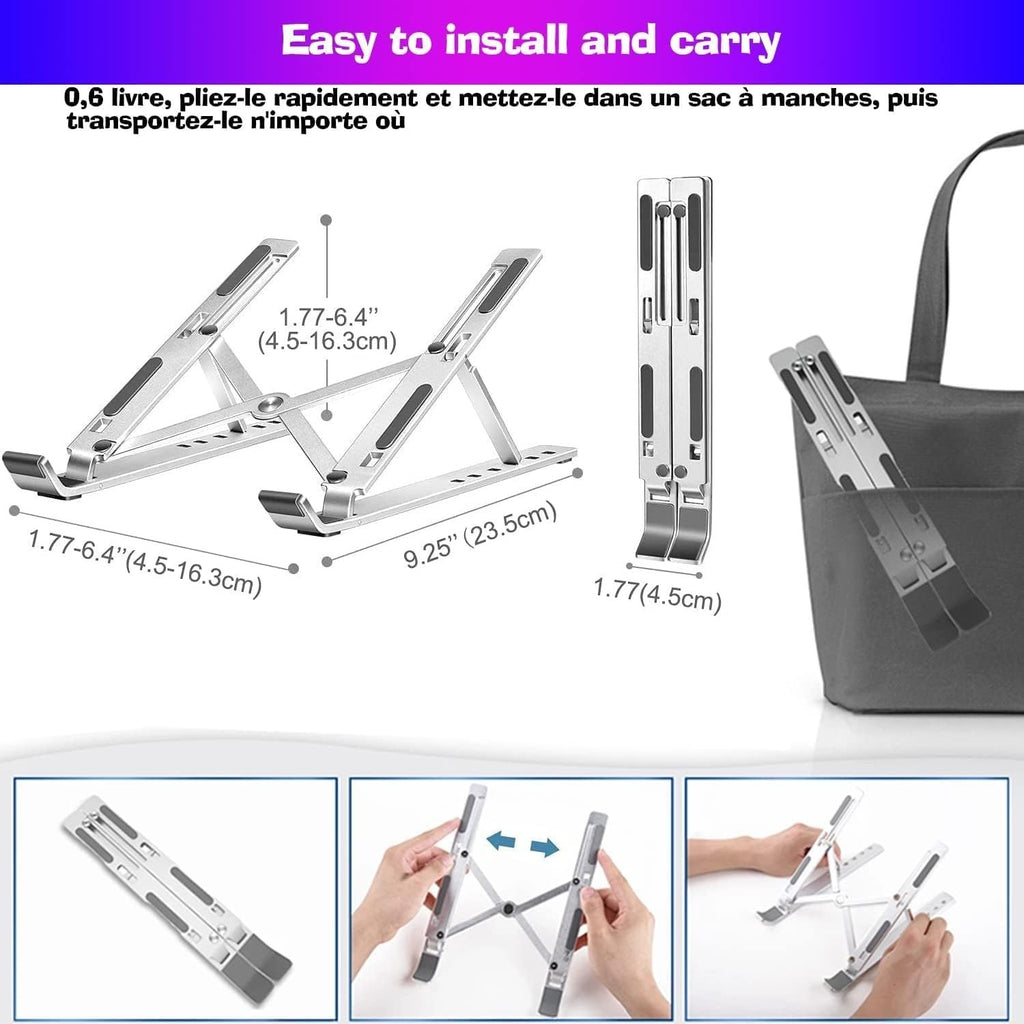 Easy to install and carry

0,6 livre, pliez-le rapidement et mettez-le dans un sac à manches, puis transportez-le n'importe où

1.77-6.4''
(4.5-16.3cm)

1.77-6.4''(4.5-16.3cm)

9.25'' (23.5cm)

1.77(4.5cm)