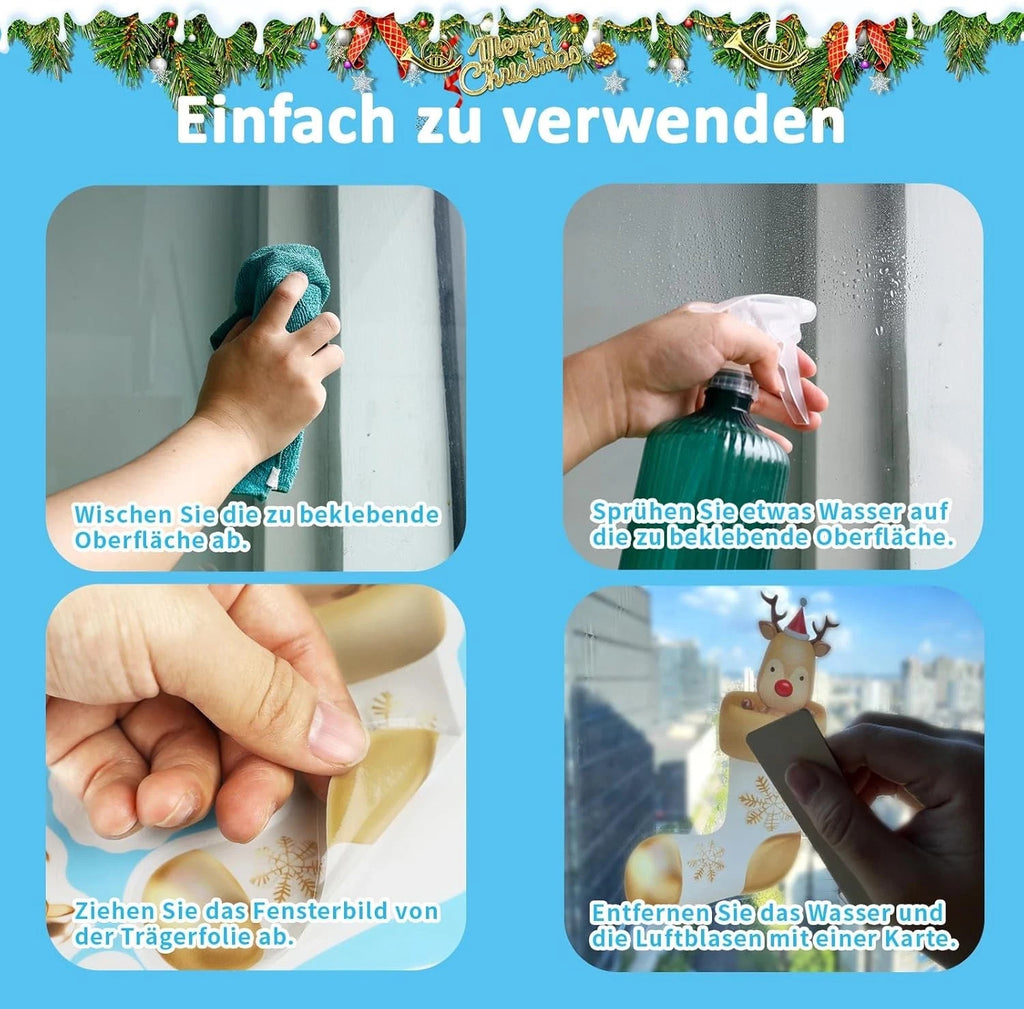 Merry Christmas

Einfach zu verwenden

Wischen Sie die zu beklebende Oberfläche ab.

Sprühen Sie etwas Wasser auf die zu beklebende Oberfläche.

Ziehen Sie das Fensterbild von der Trägerfolie ab.

Entfernen Sie das Wasser und die Luftblasen mit einer Karte.