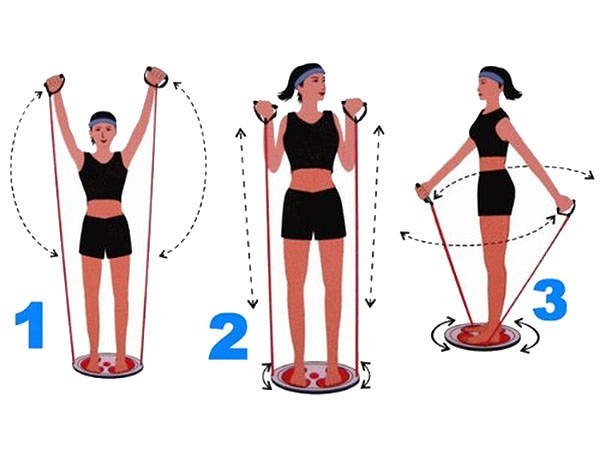 1

2

3