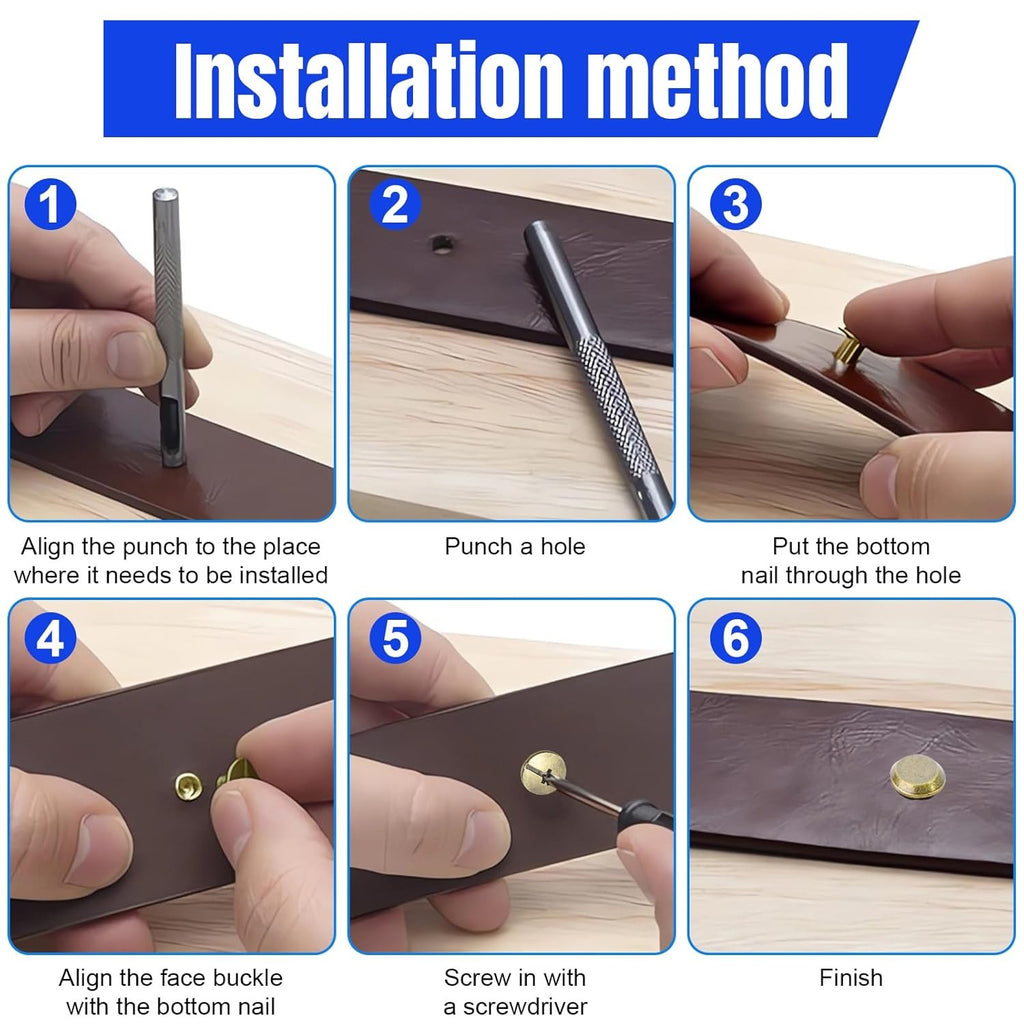 Installation method

1

Align the punch to the place where it needs to be installed

2

Punch a hole

3

Put the bottom nail through the hole

4

Align the face buckle with the bottom nail

5

Screw in with a screwdriver

6

Finish