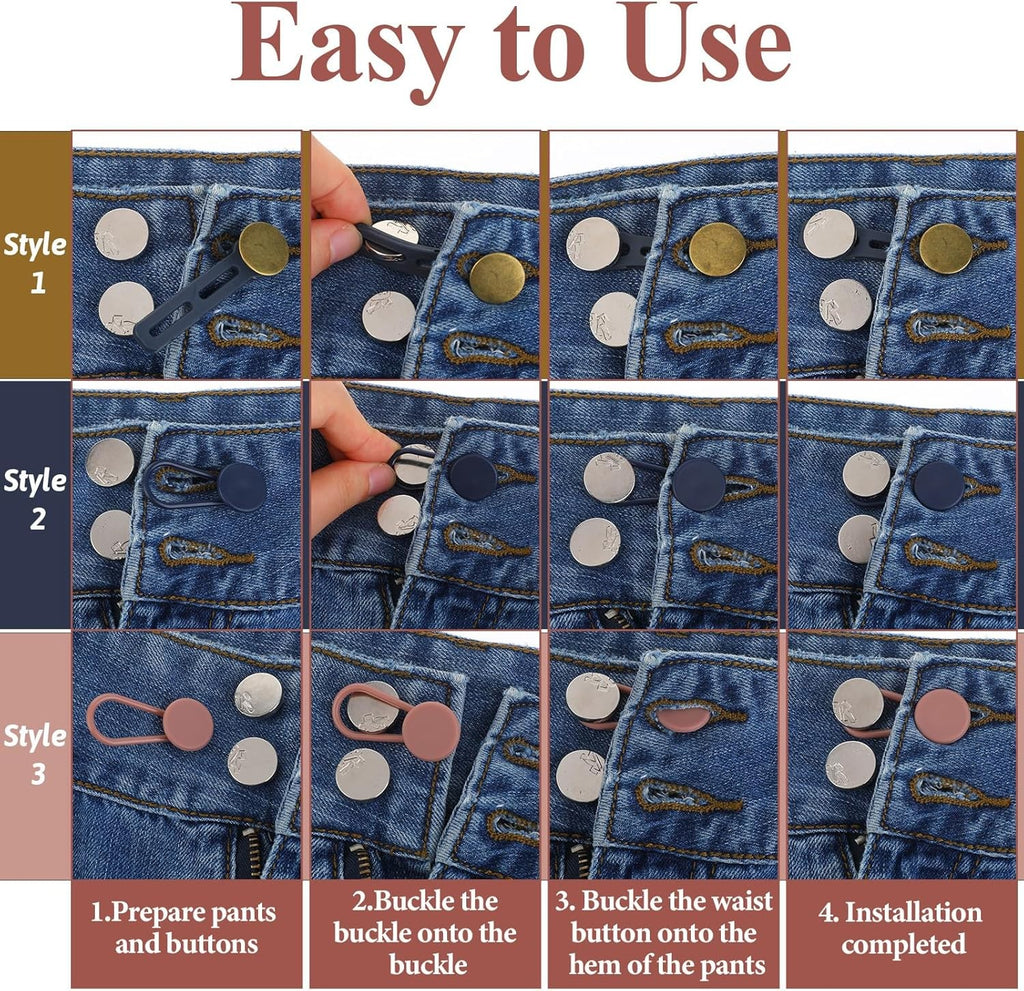 Easy to Use

Style 1

Style 2

Style 3

1.Prepare pants and buttons

2.Buckle the buckle onto the buckle

3. Buckle the waist button onto the hem of the pants

4. Installation completed