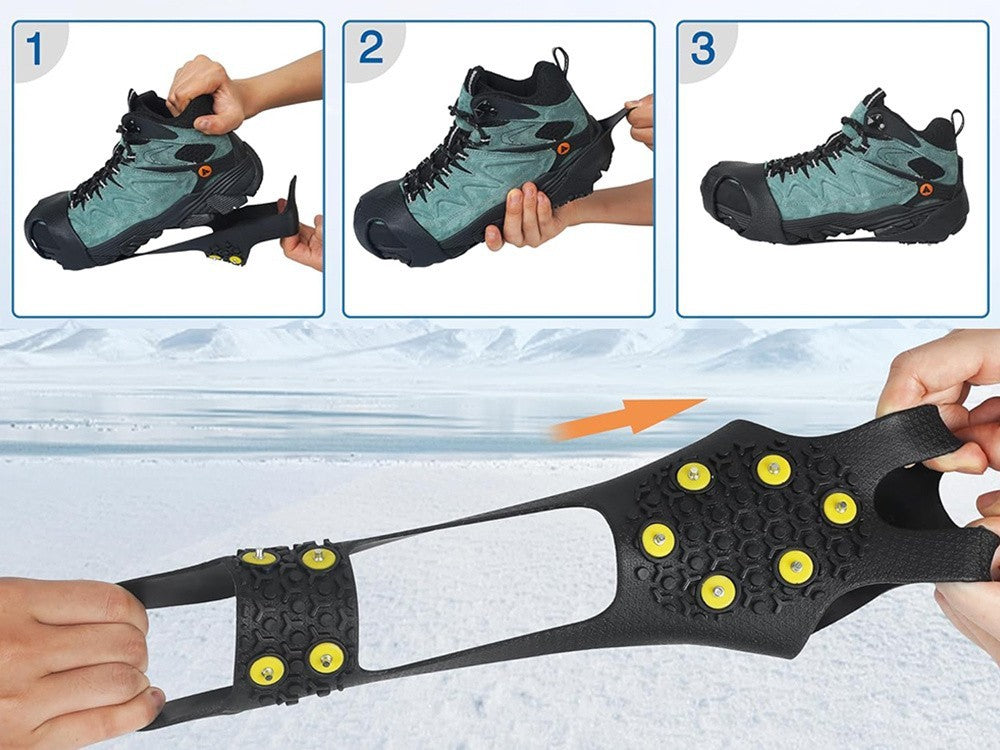 1

2

3