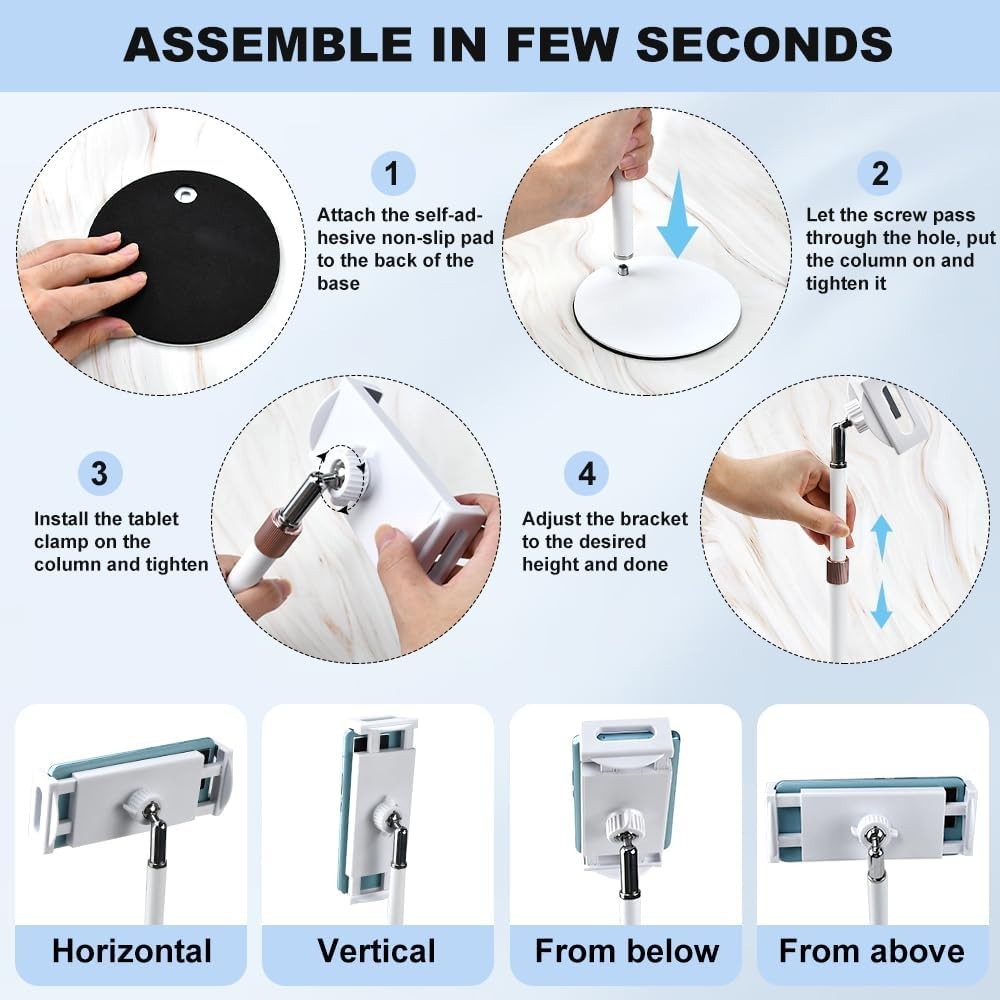 ASSEMBLE IN FEW SECONDS

1

Attach the self-adhesive non-slip pad to the back of the base

2

Let the screw pass through the hole, put the column on and tighten it

3

Install the tablet clamp on the column and tighten

4

Adjust the bracket to the desired height and done

Horizontal

Vertical

From below

From above