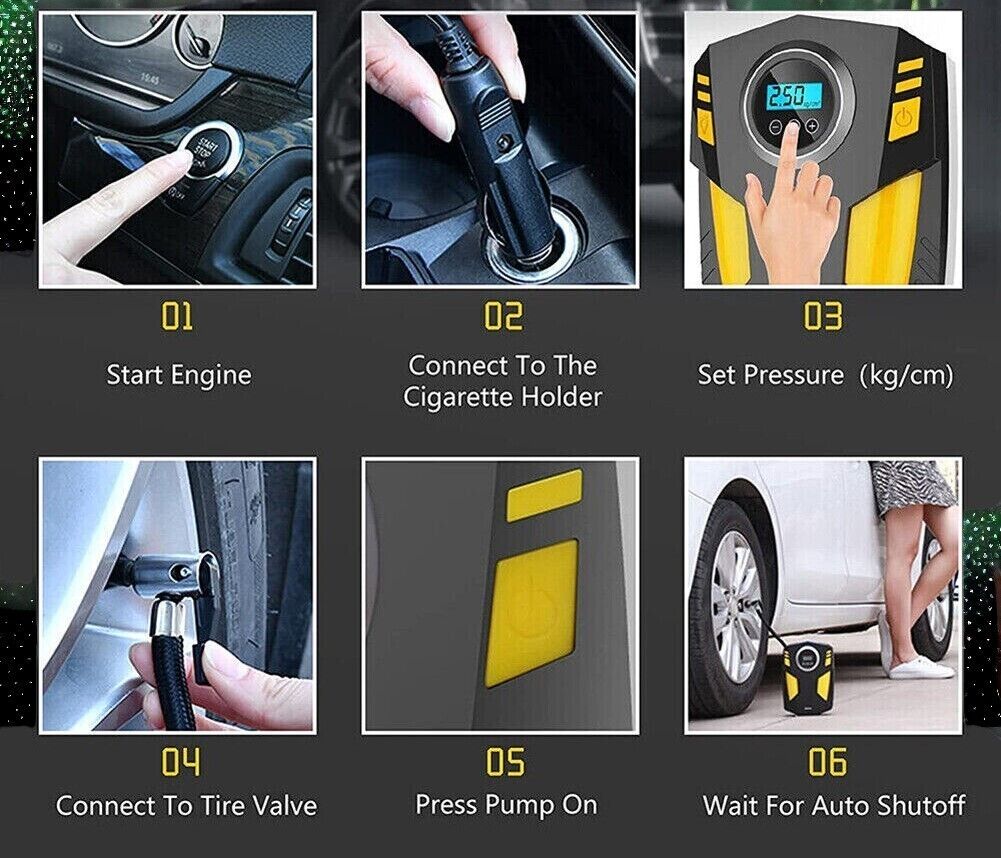 START STOP

2.50

01

Start Engine

02

Connect To The Cigarette Holder

03

Set Pressure (kg/cm)

04

Connect To Tire Valve

05

Press Pump On

06

Wait For Auto Shutoff