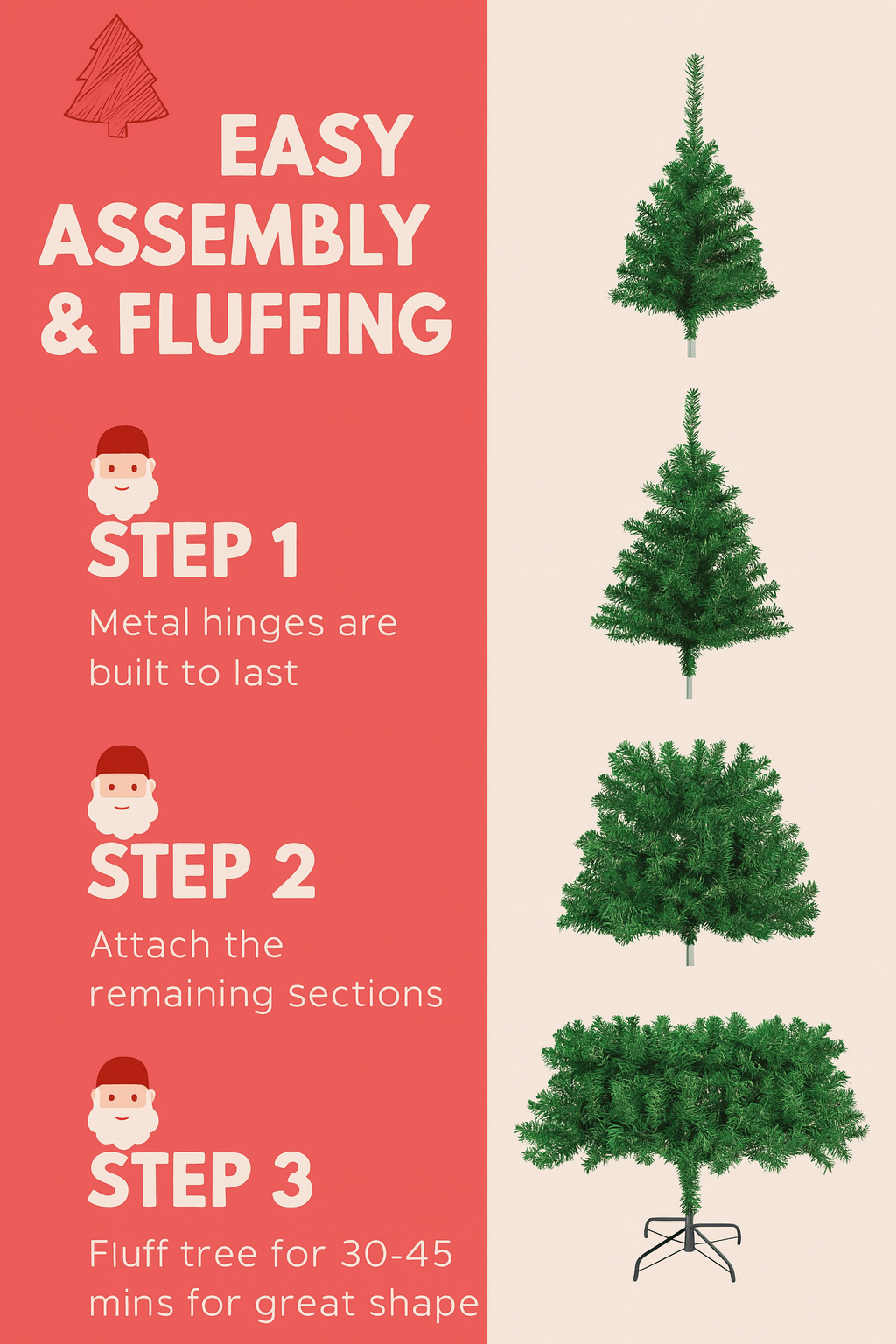 EASY ASSEMBLY & FLUFFING

STEP 1

Metal hinges are built to last

STEP 2

Attach the remaining sections

STEP 3

Fluff tree for 30-45 mins for great shape