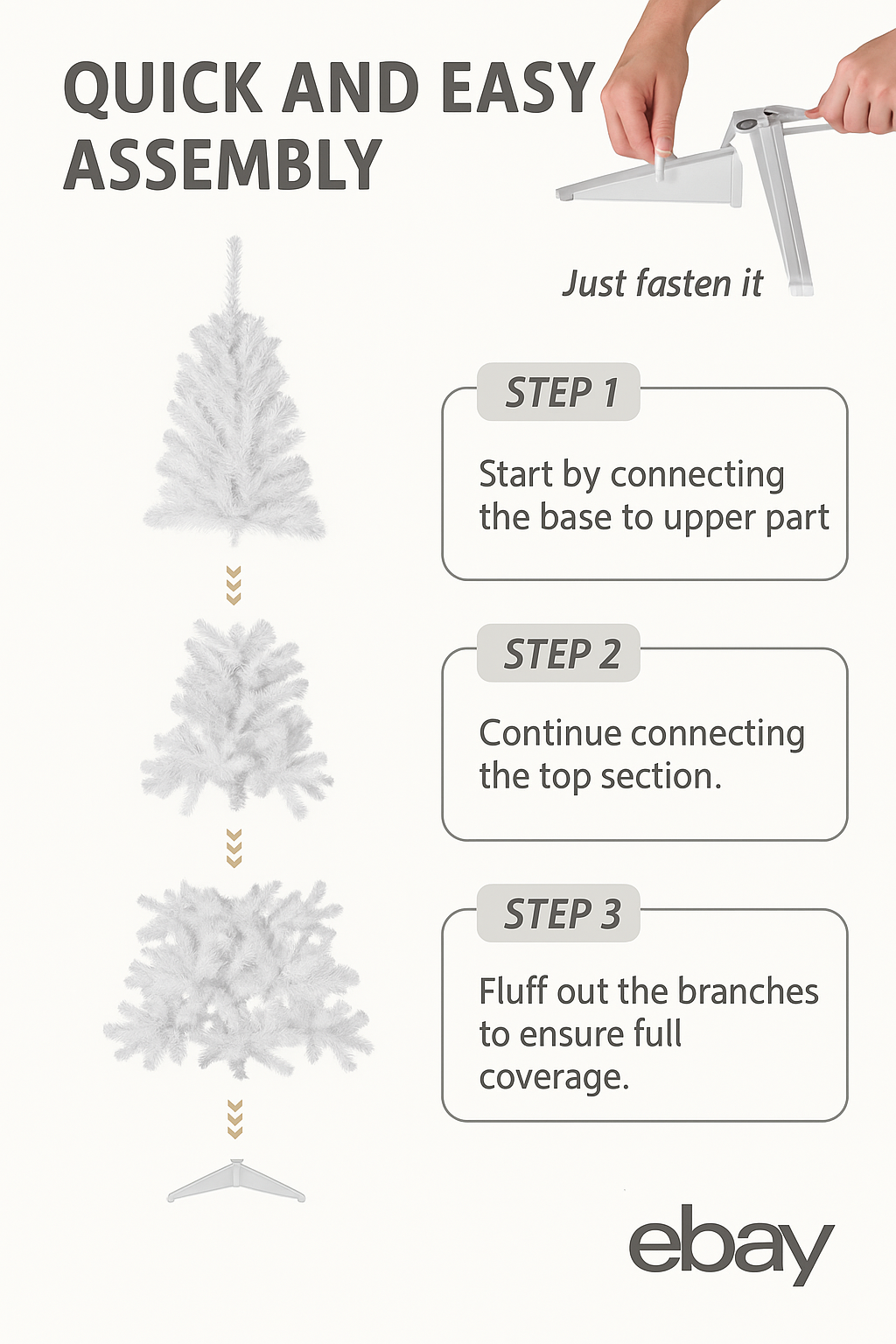 QUICK AND EASY ASSEMBLY

Just fasten it

STEP 1

Start by connecting the base to upper part

STEP 2

Continue connecting the top section.

STEP 3

Fluff out the branches to ensure full coverage.

ebay