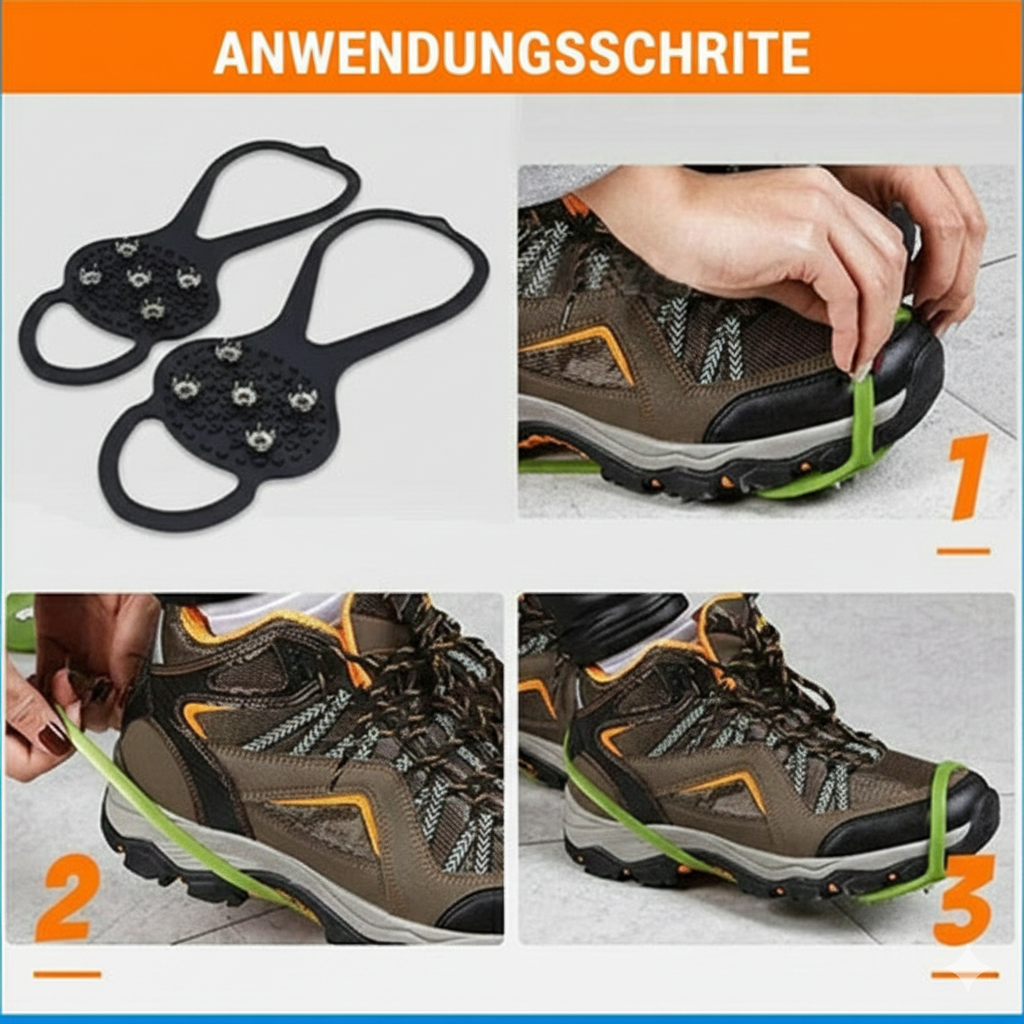 ANWENDUNGSSCHRITE

1

2

3