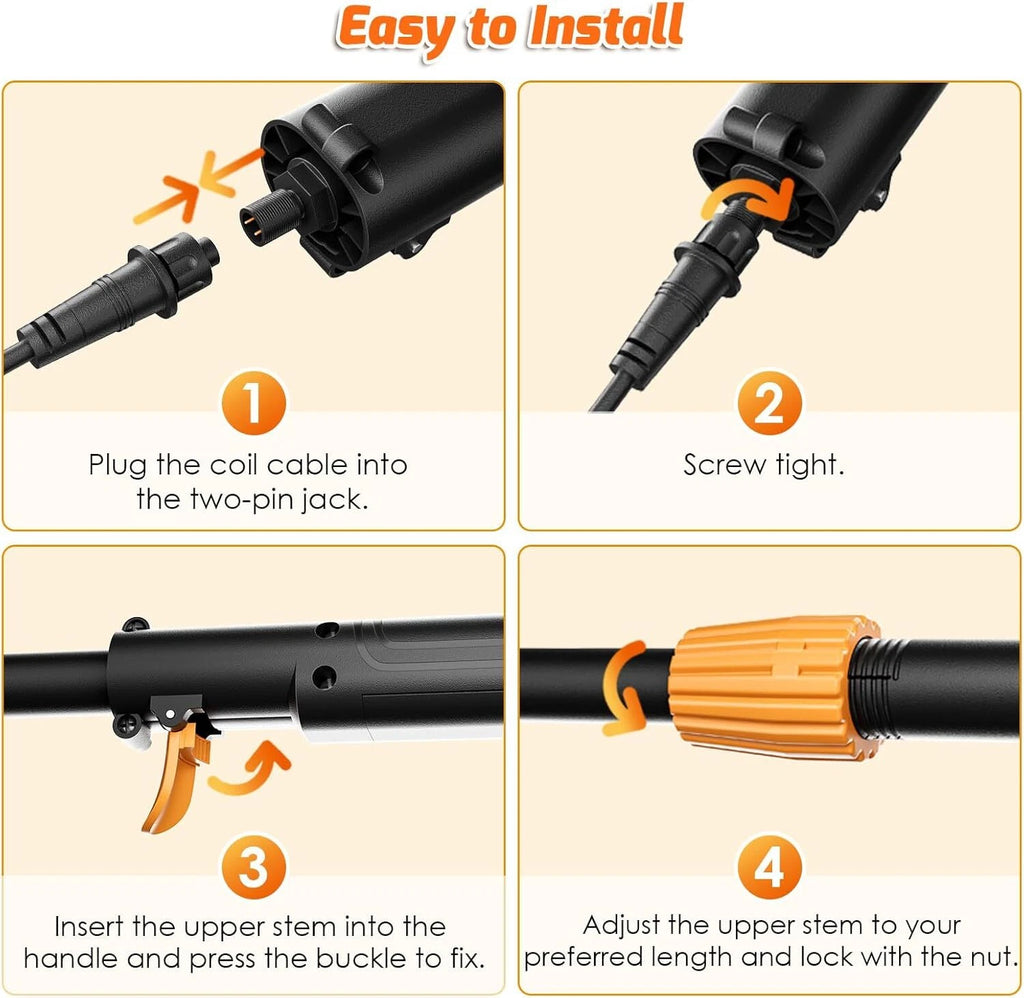 Easy to Install

1

Plug the coil cable into the two-pin jack.

2

Screw tight.

3

Insert the upper stem into the handle and press the buckle to fix.

4

Adjust the upper stem to your preferred length and lock with the nut.