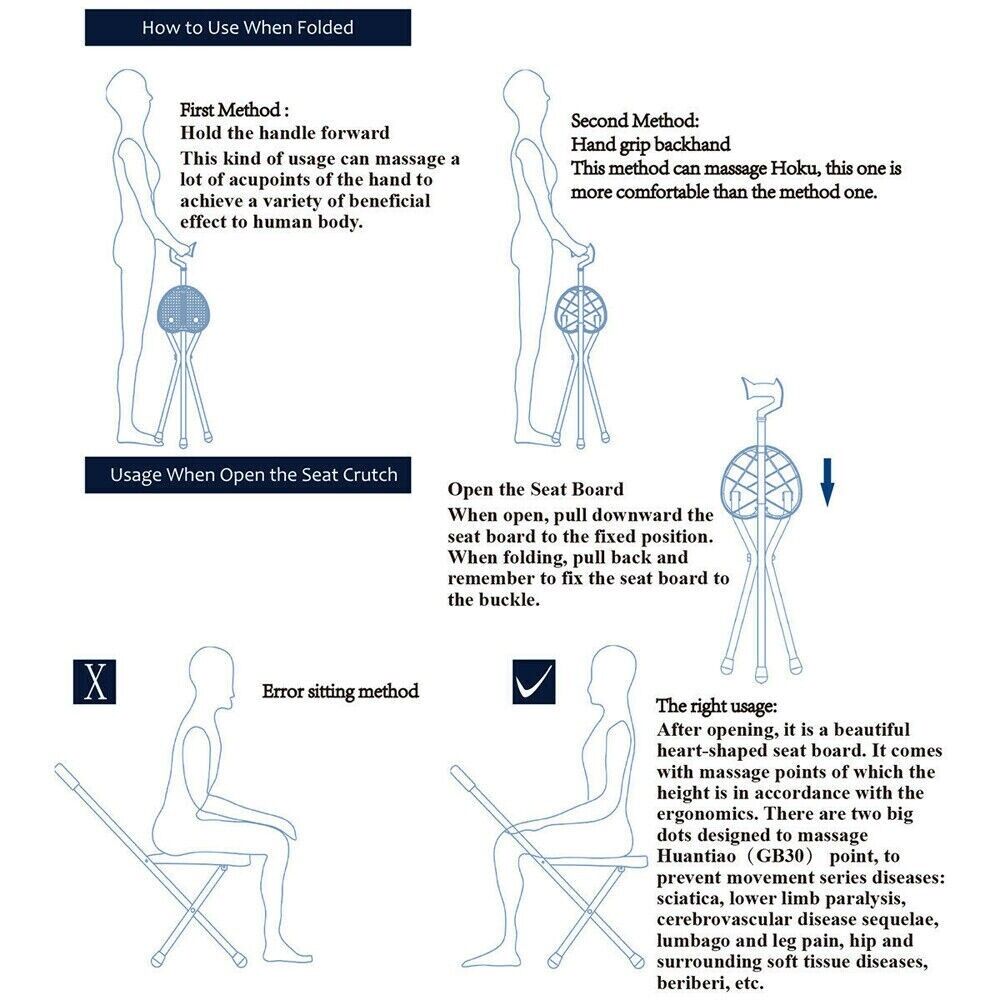 How to Use When Folded

First Method :
Hold the handle forward
This kind of usage can massage a lot of acupoints of the hand to achieve a variety of beneficial effect to human body.

Second Method:
Hand grip backhand
This method can massage Hoku, this one is more comfortable than the method one.

Usage When Open the Seat Crutch

Open the Seat Board
When open, pull downward the seat board to the fixed position. When folding, pull back and remember to fix the seat board to the buckle.

X

Error sitting method

The right usage:
After opening, it is a beautiful heart-shaped seat board. It comes with massage points of which the height is in accordance with the ergonomics. There are two big dots designed to massage Huantiao（GB30） point, to prevent movement series diseases: sciatica, lower limb paralysis, cerebrovascular disease sequelae, lumbago and leg pain, hip and surrounding soft tissue diseases, beriberi, etc.