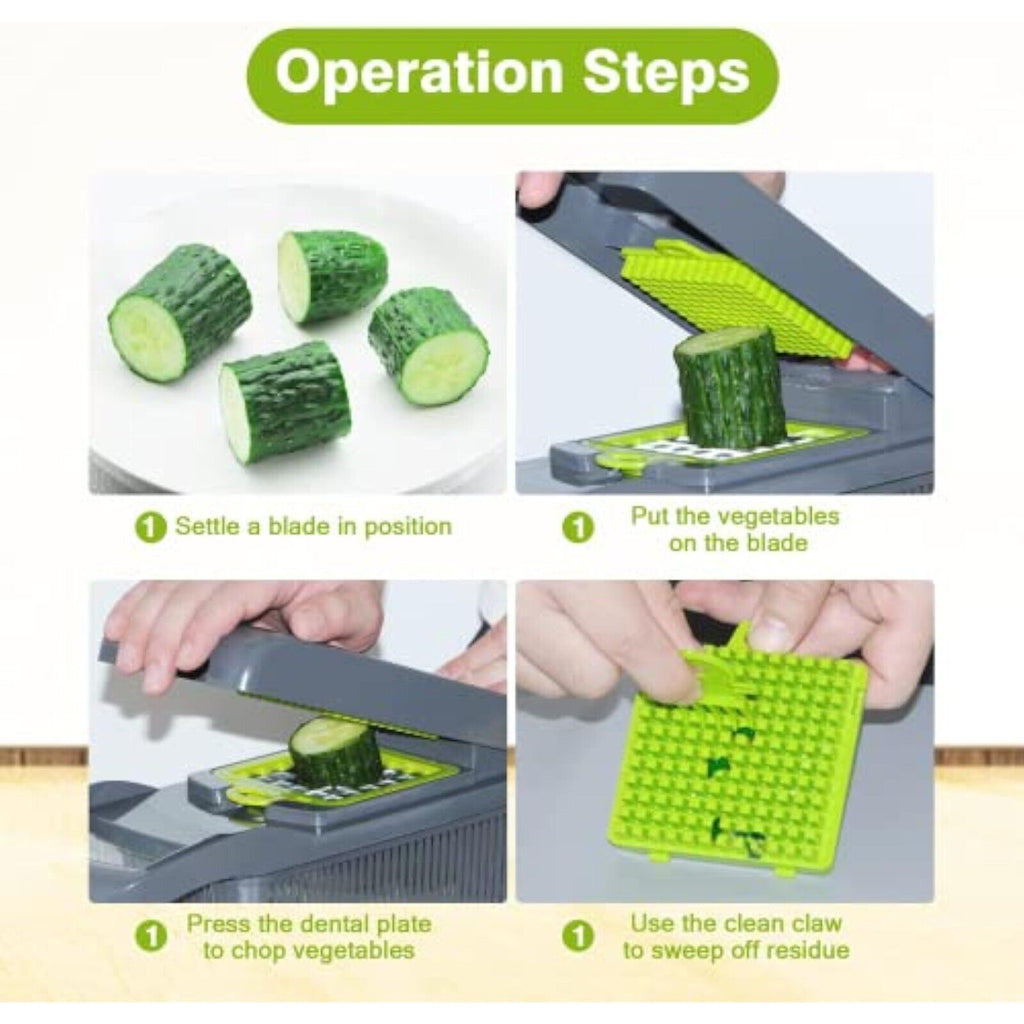 Operation Steps

1 Settle a blade in position

1 Put the vegetables on the blade

1 Press the dental plate to chop vegetables

1 Use the clean claw to sweep off residue