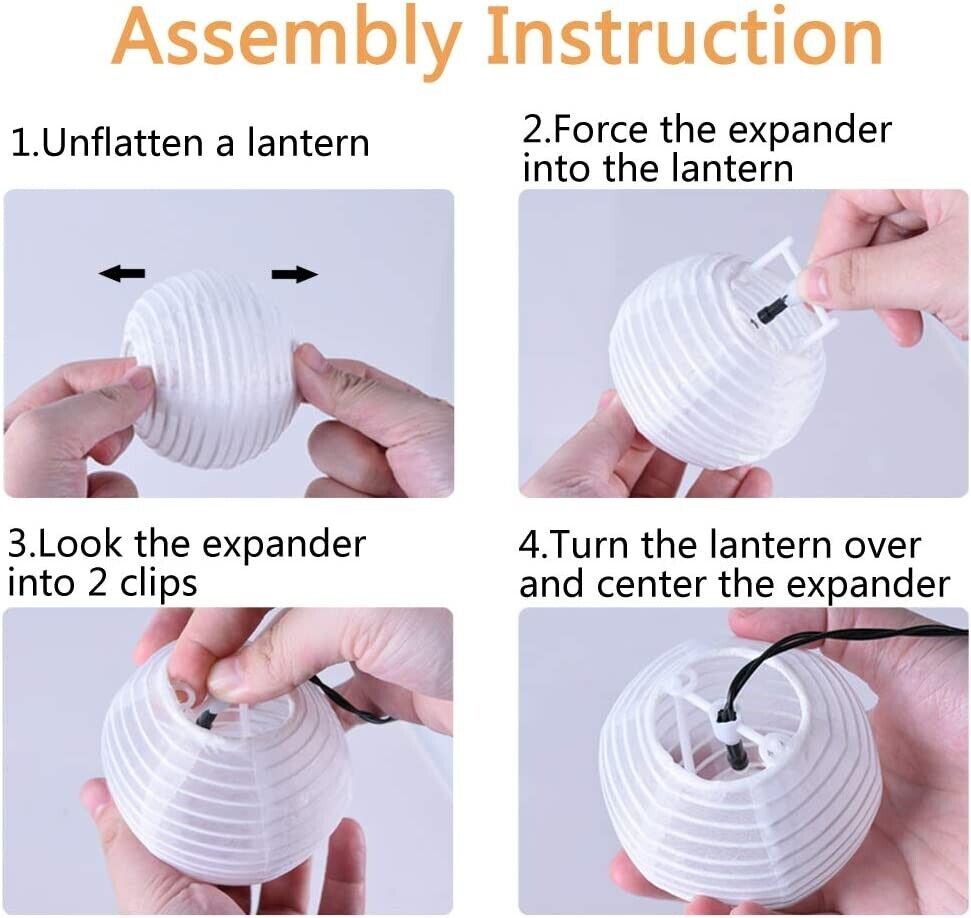 Assembly Instruction

1.Unflatten a lantern

2.Force the expander into the lantern

3.Look the expander into 2 clips

4.Turn the lantern over and center the expander