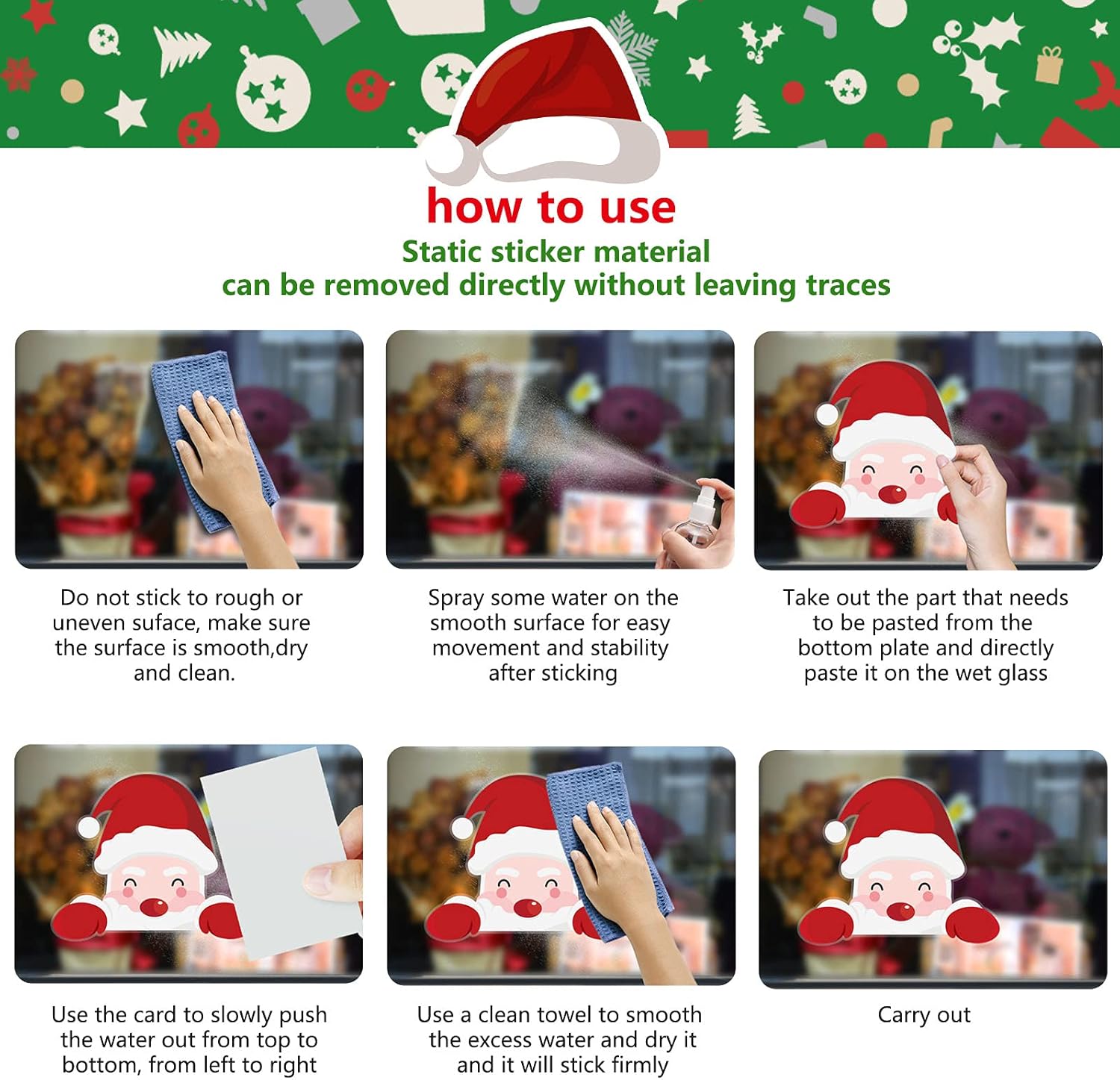 how to use

Static sticker material
can be removed directly without leaving traces

Do not stick to rough or uneven suface, make sure the surface is smooth,dry and clean.

Spray some water on the smooth surface for easy movement and stability after sticking

Take out the part that needs to be pasted from the bottom plate and directly paste it on the wet glass

Use the card to slowly push the water out from top to bottom, from left to right

Use a clean towel to smooth the excess water and dry it and it will stick firmly

Carry out